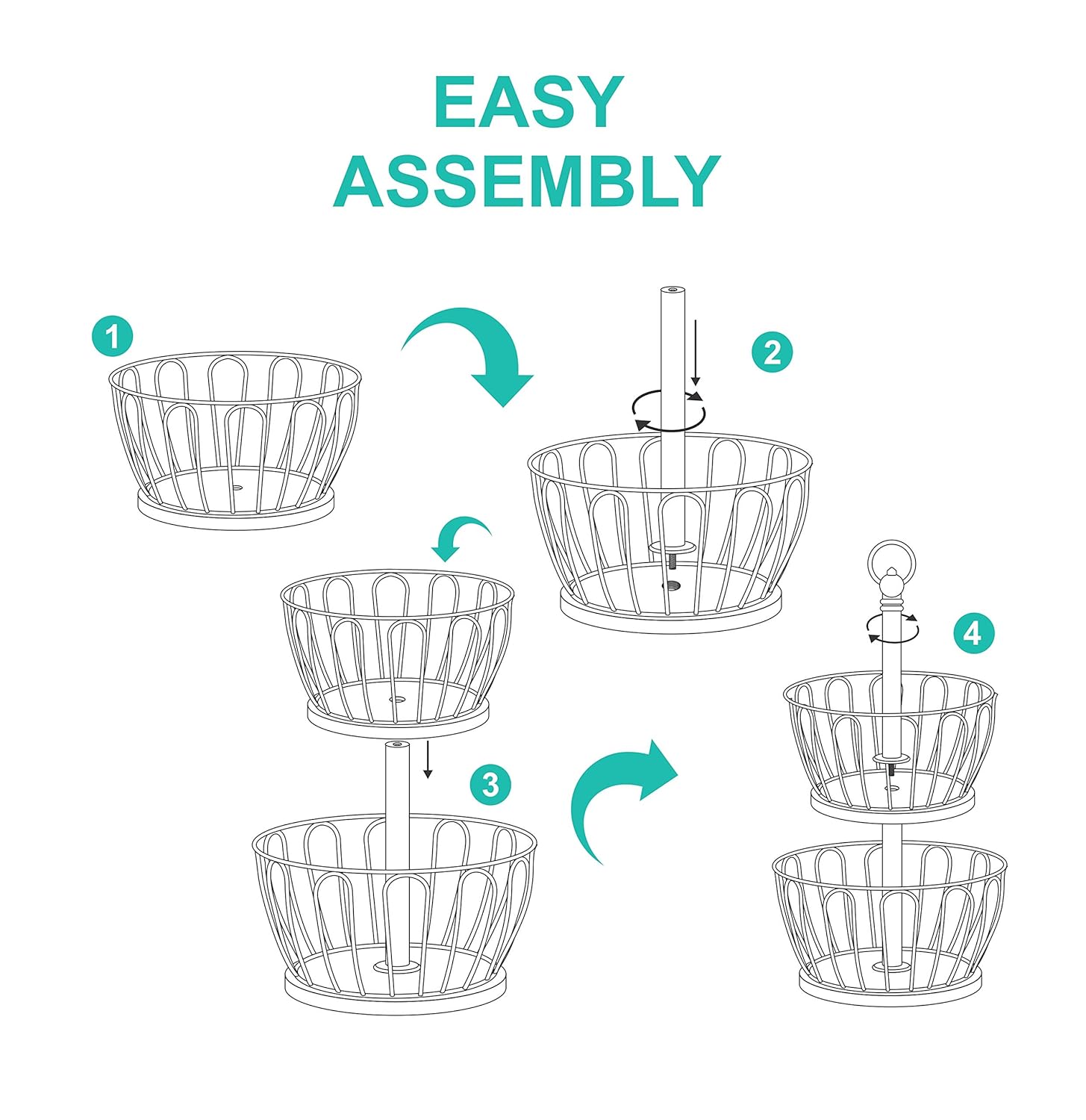 EASY ASSEMBLY

1

2

3

4